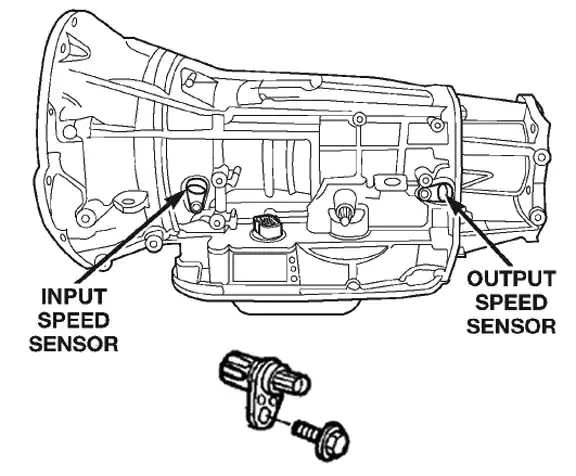 INPUT SPEED SENSOR

OUTPUT SPEED SENSOR